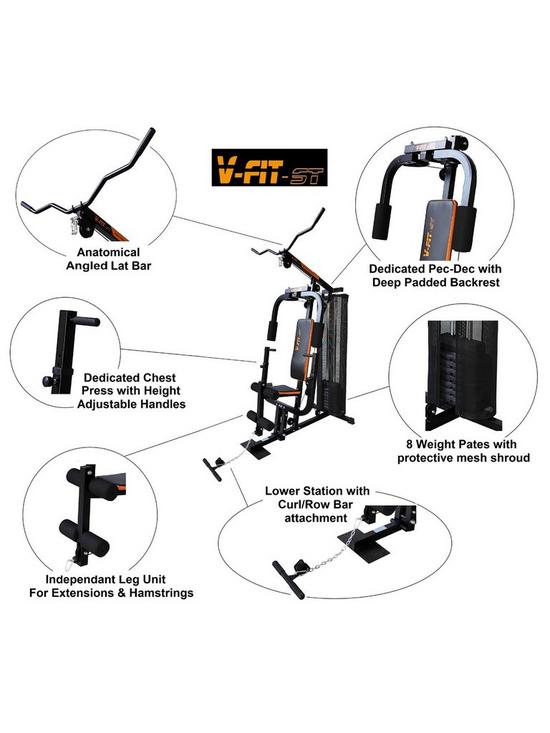 V-FIT-ST

Anatomical Angled Lat Bar

Dedicated Pec-Dec with Deep Padded Backrest

Dedicated Chest Press with Height Adjustable Handles

8 Weight Pates with protective mesh shroud

Lower Station with Curl/Row Bar attachment

Independant Leg Unit For Extensions & Hamstrings